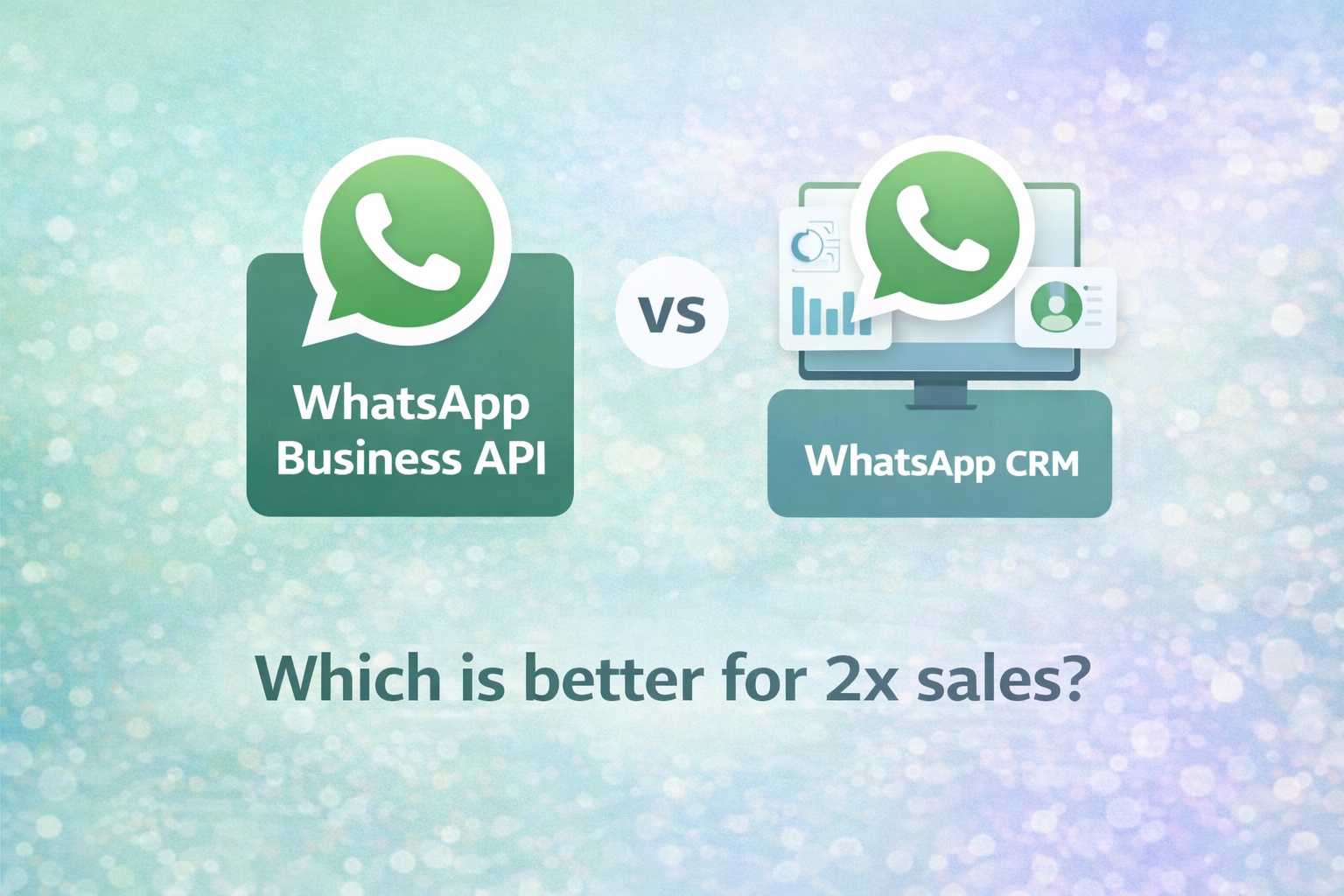 WhatsApp Business API

VS

WhatsApp CRM

Which is better for 2x sales?